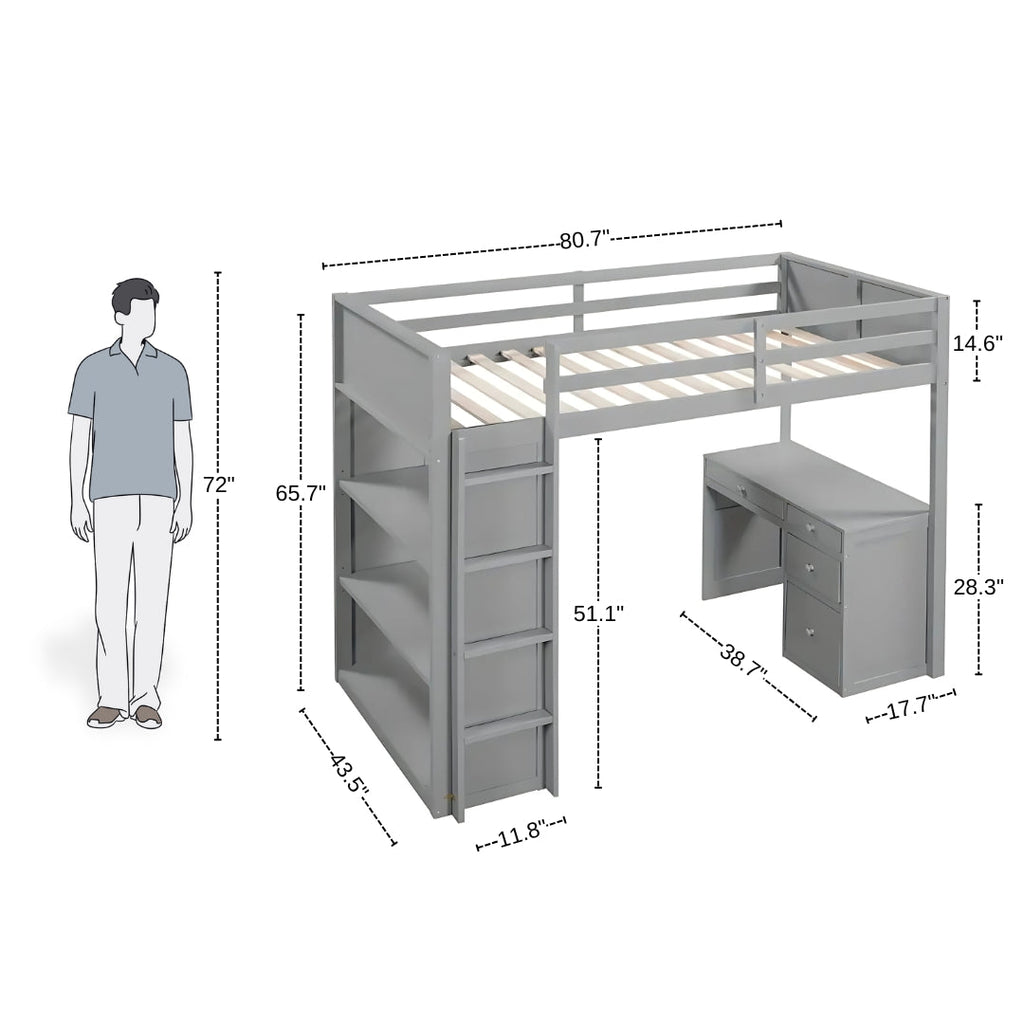 80.7"
14.6"
72"
65.7"
51.1"
28.3"
38.7"
17.7"
43.5"
11.8"