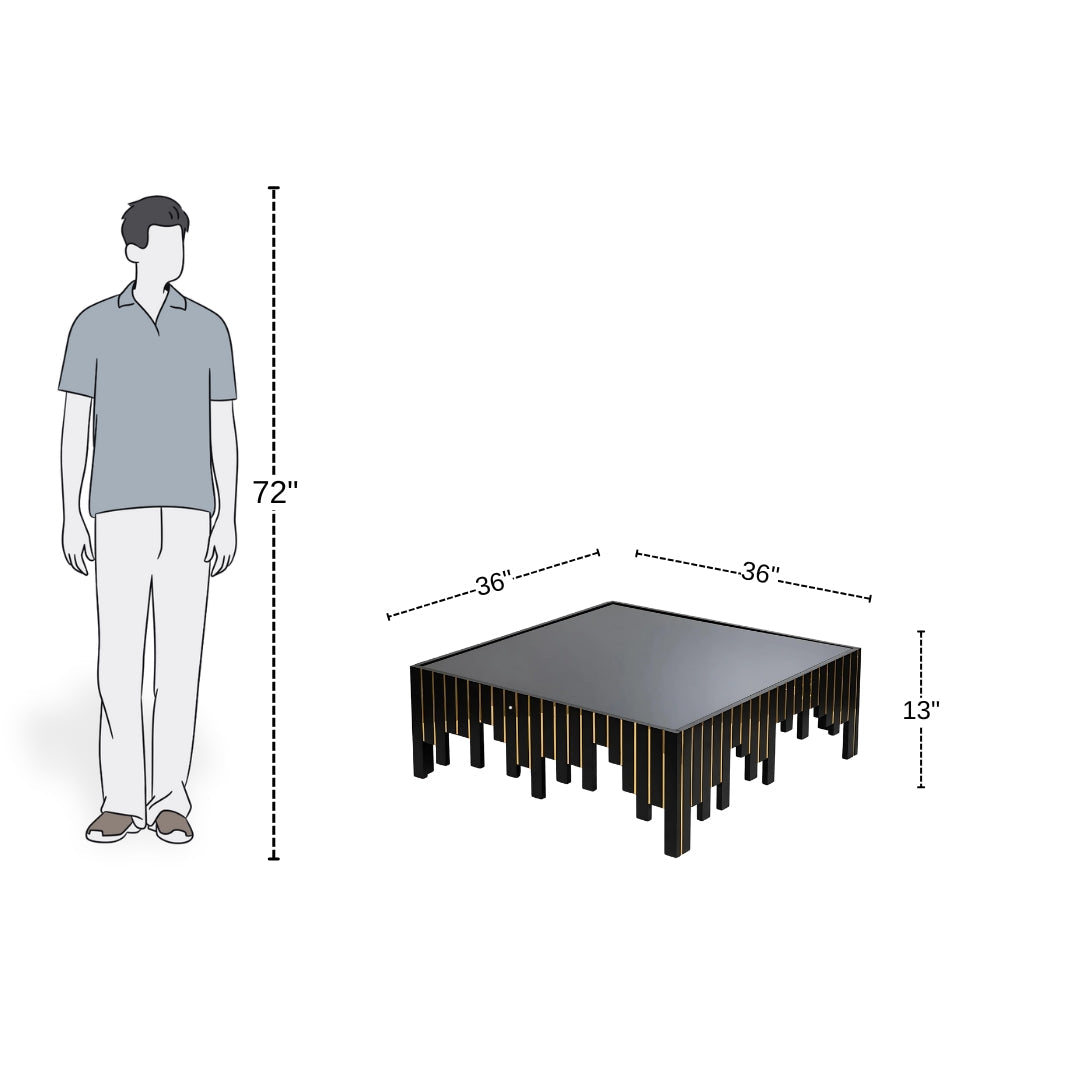 72"

36"

36"

13"