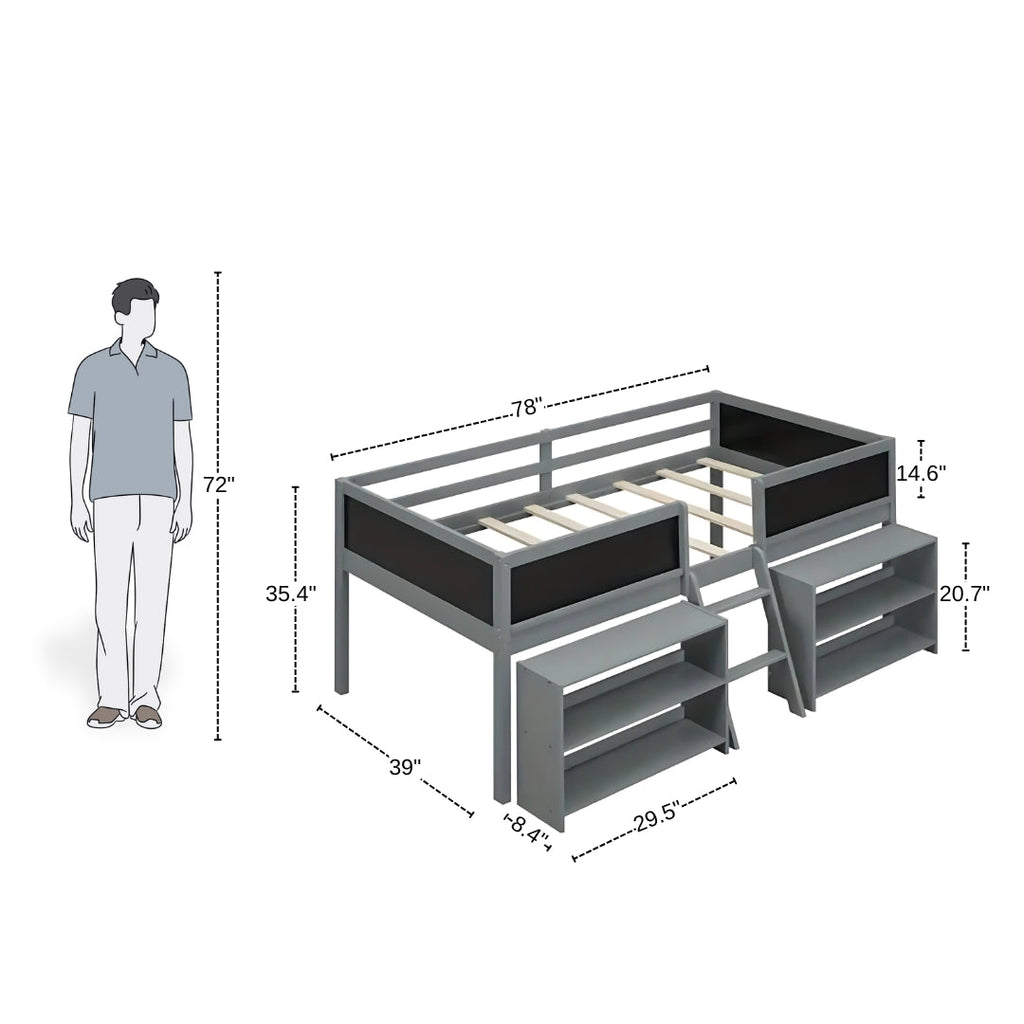 72"

78"

14.6"

35.4"

20.7"

39"

8.4"

29.5"